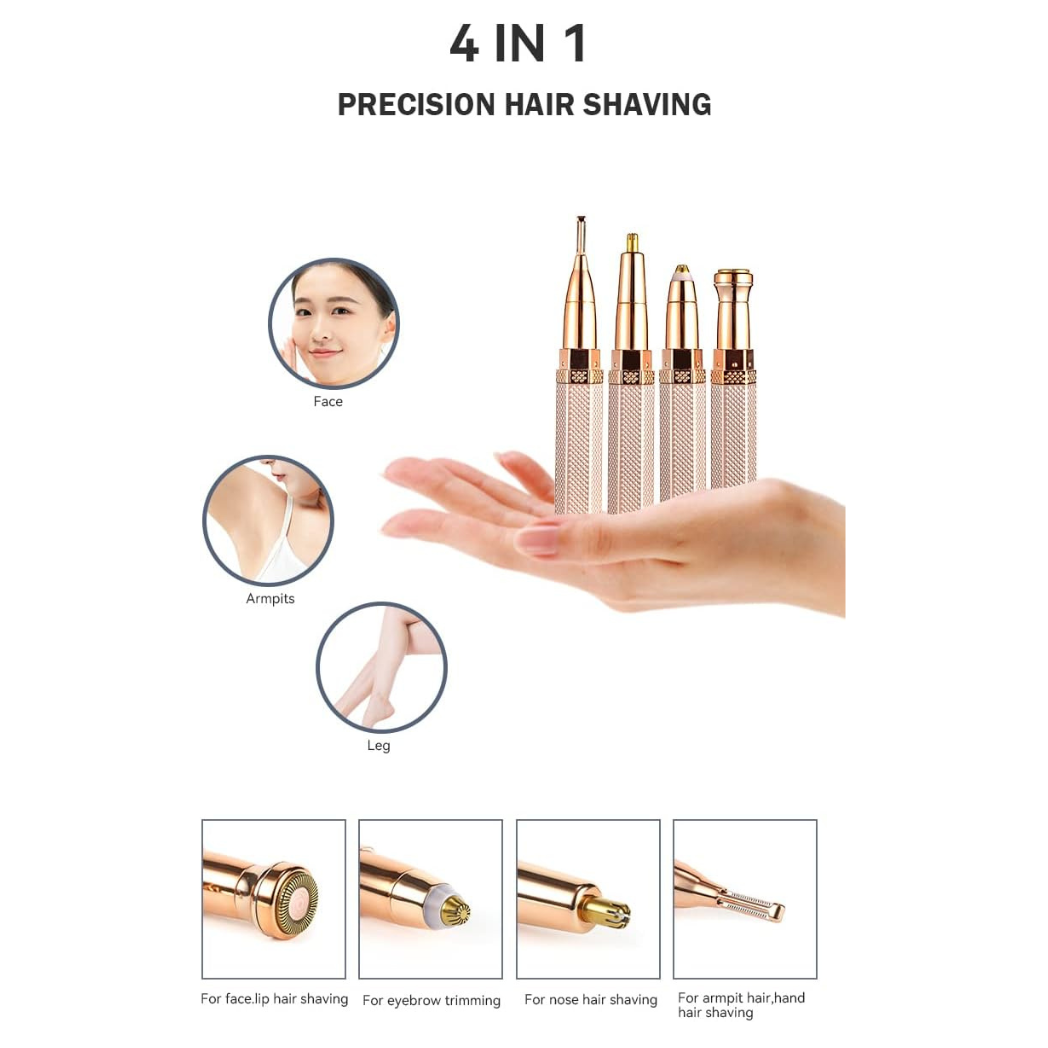 4 IN 1

PRECISION HAIR SHAVING

Face

Armpits

Leg

For face.lip hair shaving

For eyebrow trimming

For nose hair shaving

For armpit hair,hand hair shaving